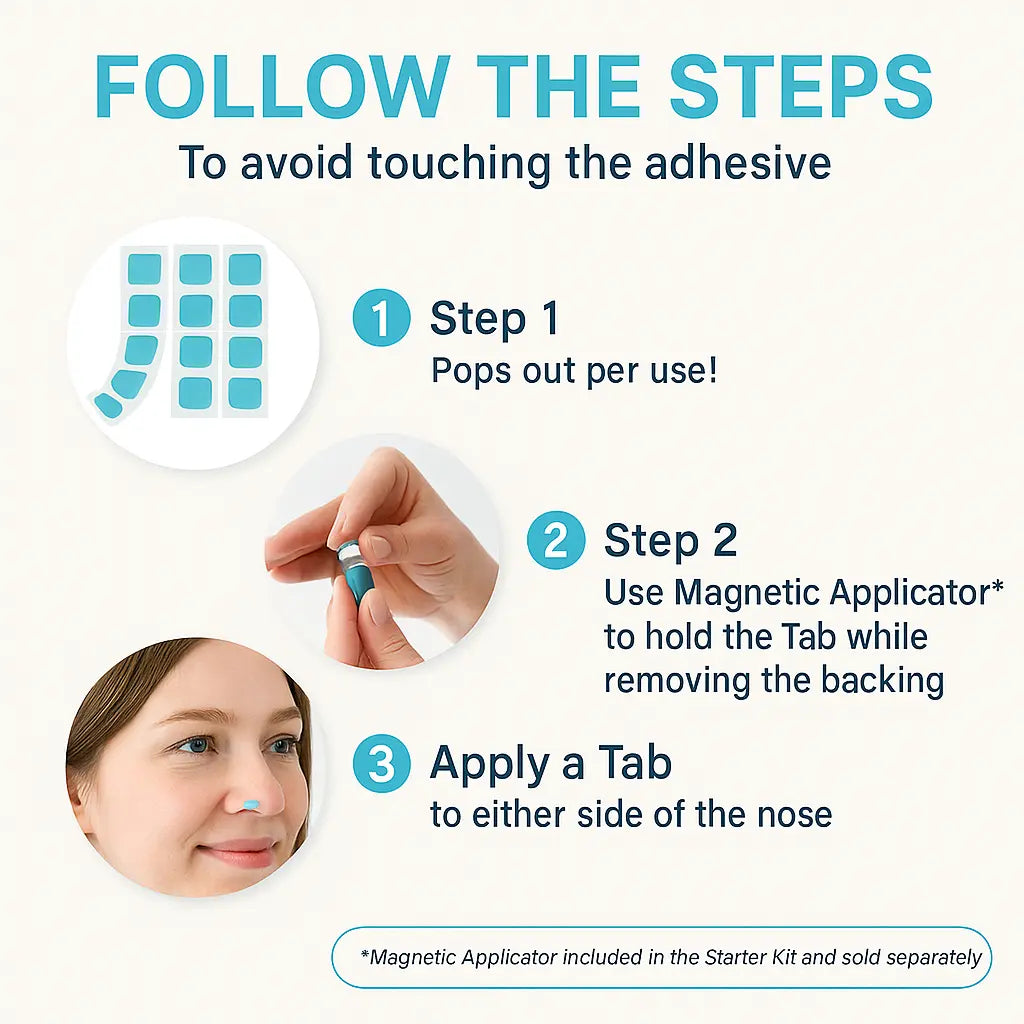 FOLLOW THE STEPS
To avoid touching the adhesive

1 Step 1
Pops out per use!

2 Step 2
Use Magnetic Applicator* to hold the Tab while removing the backing

3 Apply a Tab
to either side of the nose

*Magnetic Applicator included in the Starter Kit and sold separately